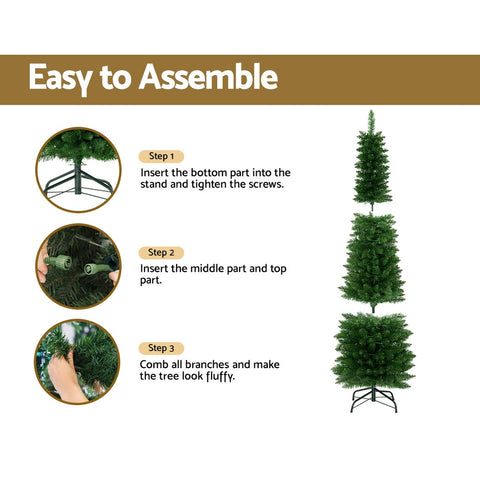 Easy to Assemble

Step 1

Insert the bottom part into the stand and tighten the screws.

Step 2

Insert the middle part and top part.

Step 3

Comb all branches and make the tree look fluffy.