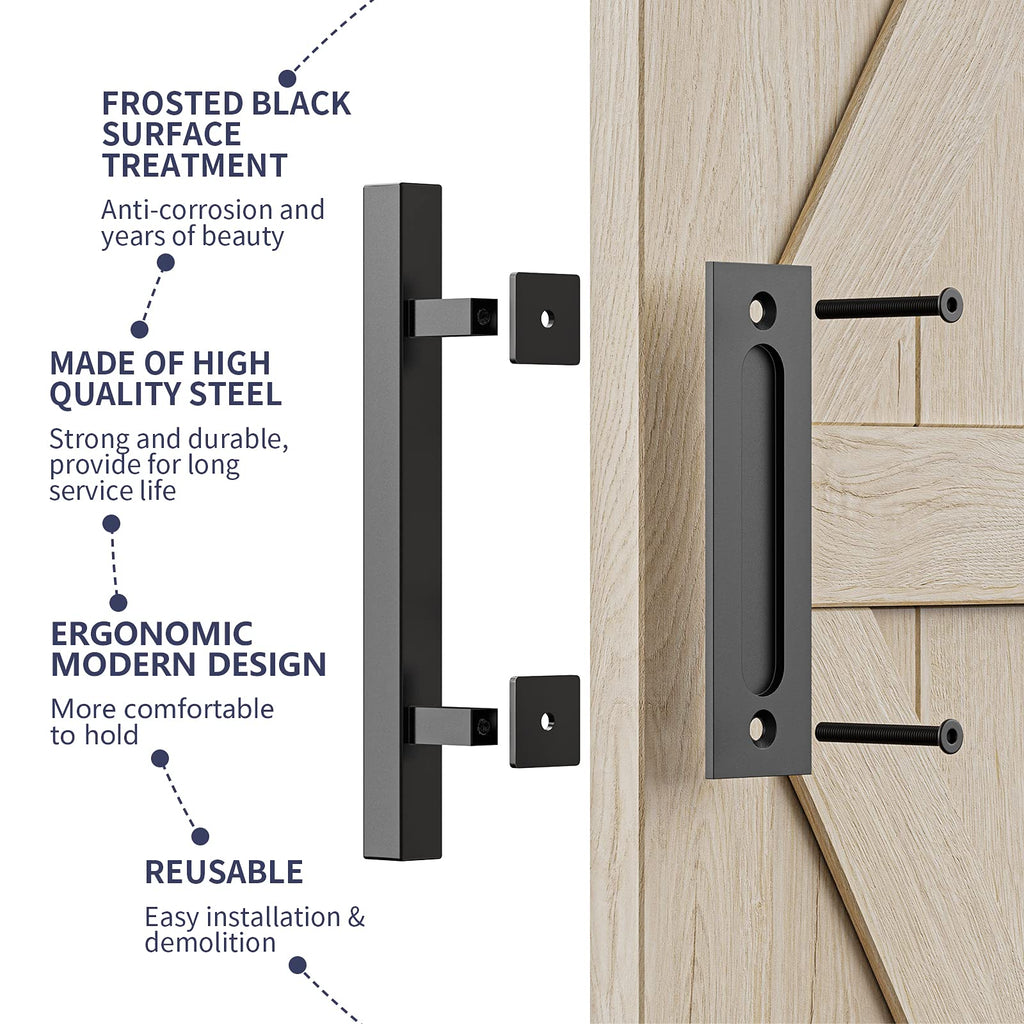 FROSTED BLACK SURFACE TREATMENT

Anti-corrosion and years of beauty

MADE OF HIGH QUALITY STEEL

Strong and durable, provide for long service life

ERGONOMIC MODERN DESIGN

More comfortable to hold

REUSABLE

Easy installation & demolition