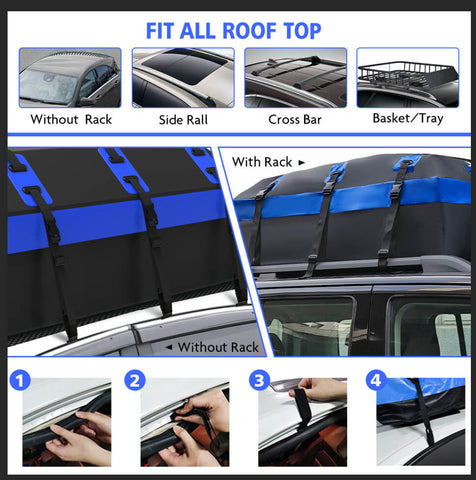 FIT ALL ROOF TOP

Without Rack

Side Rall

Cross Bar

Basket/Tray

With Rack ►

◄ Without Rack

1

2

3

4