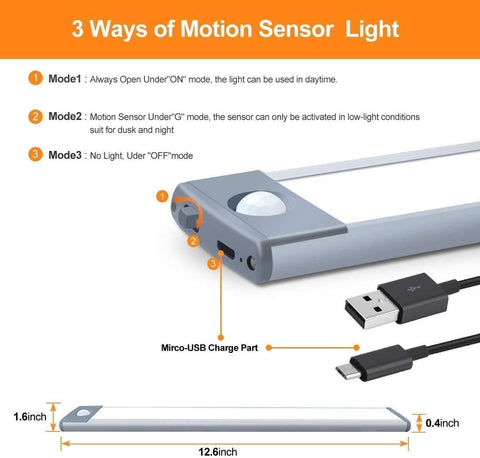 3 Ways of Motion Sensor Light

1 Mode1 : Always Open Under"ON" mode, the light can be used in daytime.

2 Mode2 : Motion Sensor Under"G" mode, the sensor can only be activated in low-light conditions suit for dusk and night

3 Mode3 : No Light, Uder "OFF"mode

1

2

3

Mirco-USB Charge Part

1.6inch

0.4inch

12.6inch