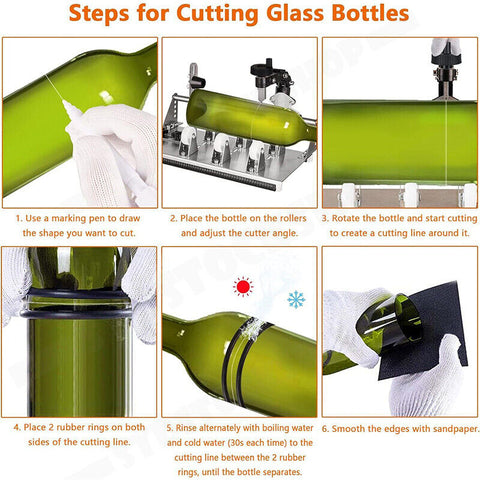 Steps for Cutting Glass Bottles

1. Use a marking pen to draw the shape you want to cut.

2. Place the bottle on the rollers and adjust the cutter angle.

3. Rotate the bottle and start cutting to create a cutting line around it.

4. Place 2 rubber rings on both sides of the cutting line.

5. Rinse alternately with boiling water and cold water (30s each time) to the cutting line between the 2 rubber rings, until the bottle separates.

6. Smooth the edges with sandpaper.