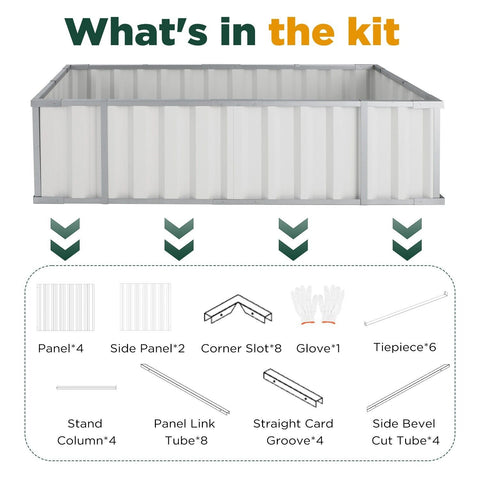 What's in the kit

Panel*4
Side Panel*2
Corner Slot*8
Glove*1
Tiepiece*6

Stand Column*4
Panel Link Tube*8
Straight Card Groove*4
Side Bevel Cut Tube*4