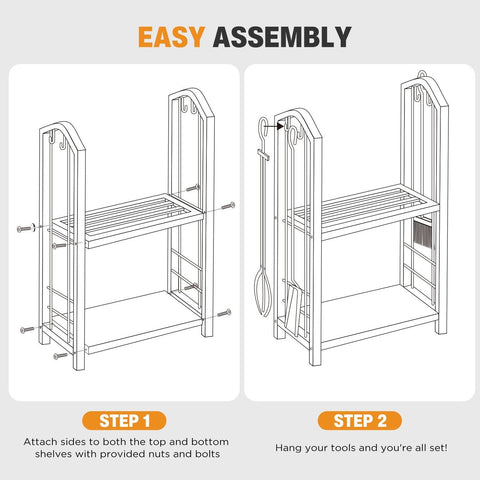 EASY ASSEMBLY

STEP 1

Attach sides to both the top and bottom shelves with provided nuts and bolts

STEP 2

Hang your tools and you're all set!