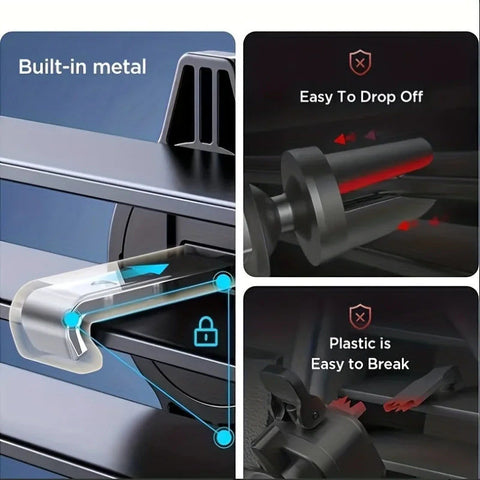 Built-in metal

Easy To Drop Off

Plastic is Easy to Break