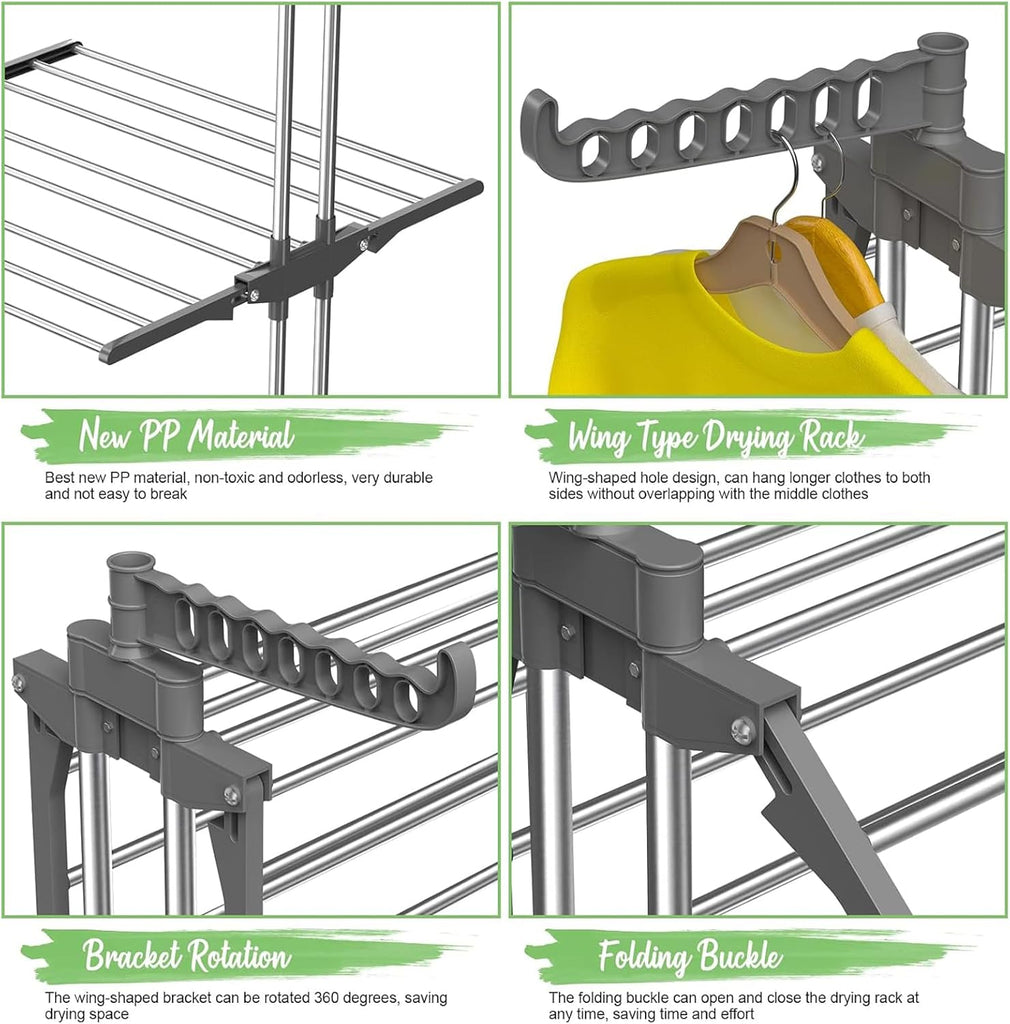 New PP Material

Best new PP material, non-toxic and odorless, very durable and not easy to break

Wing Type Drying Rack

Wing-shaped hole design, can hang longer clothes to both sides without overlapping with the middle clothes

Bracket Rotation

The wing-shaped bracket can be rotated 360 degrees, saving drying space

Folding Buckle

The folding buckle can open and close the drying rack at any time, saving time and effort