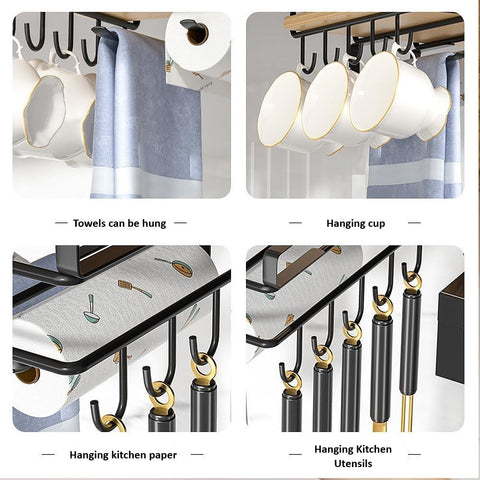 — Towels can be hung —

— Hanging cup —

— Hanging kitchen paper —

— Hanging Kitchen Utensils —