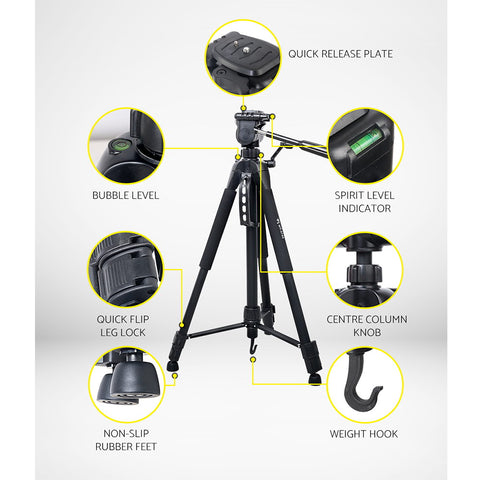 QUICK RELEASE PLATE

BUBBLE LEVEL

SPIRIT LEVEL INDICATOR

QUICK FLIP LEG LOCK

CENTRE COLUMN KNOB

NON-SLIP RUBBER FEET

WEIGHT HOOK